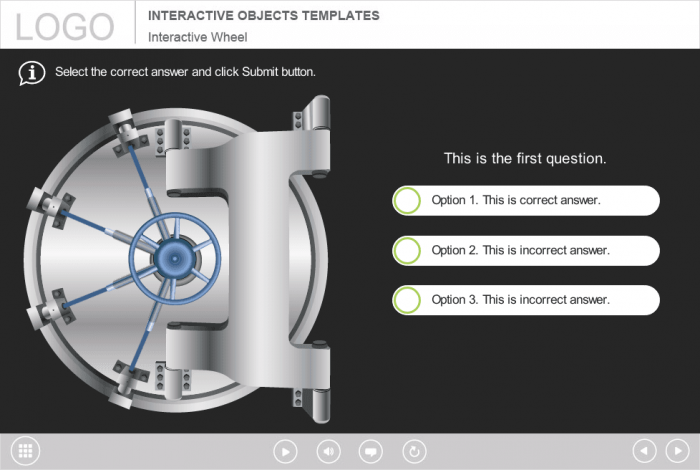 LOGO

INTERACTIVE OBJECTS TEMPLATES
Interactive Wheel

Select the correct answer and click Submit button.

This is the first question.

Option 1. This is correct answer.

Option 2. This is incorrect answer.

Option 3. This is incorrect answer.