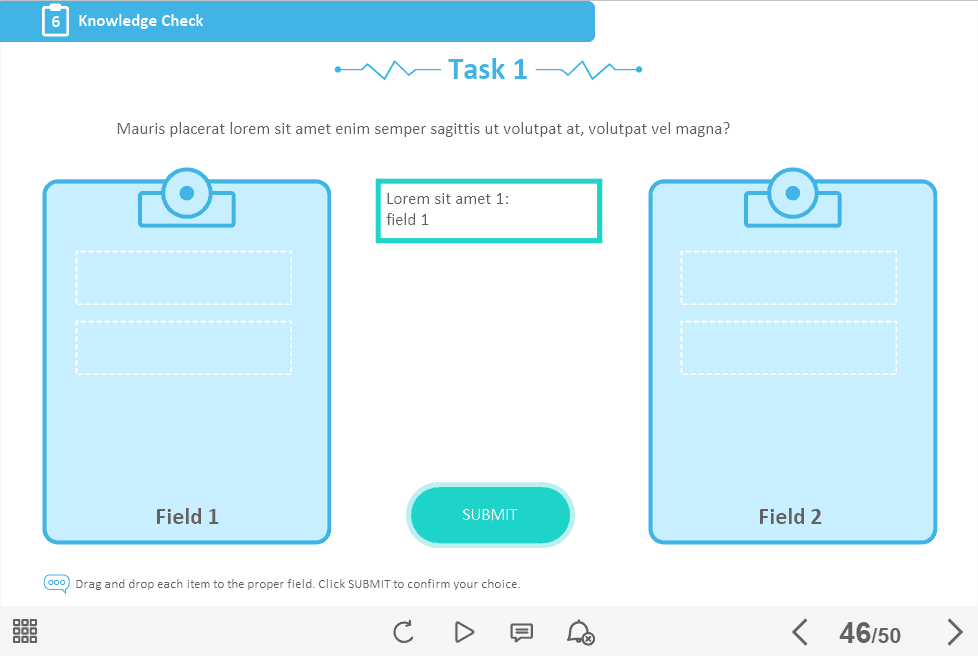 6 Knowledge Check

Task 1

Mauris placerat lorem sit amet enim semper sagittis ut volutpat at, volutpat vel magna?

Lorem sit amet 1: field 1

Field 1

SUBMIT

Field 2

Drag and drop each item to the proper field. Click SUBMIT to confirm your choice.

46/50