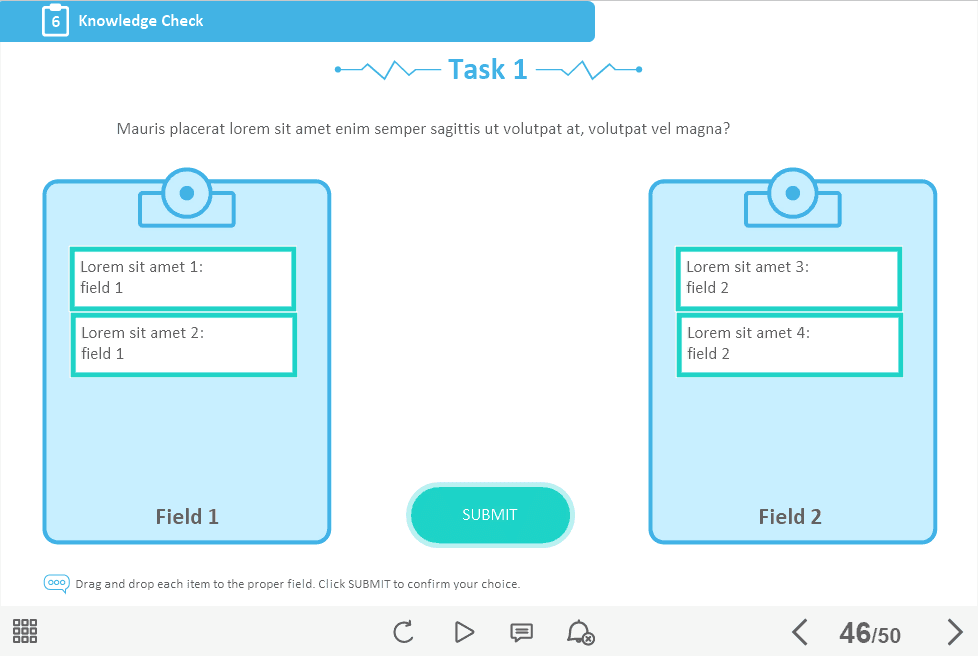 6 Knowledge Check

Task 1

Mauris placerat lorem sit amet enim semper sagittis ut volutpat at, volutpat vel magna?

Lorem sit amet 1: field 1

Lorem sit amet 2: field 1

Field 1

SUBMIT

Lorem sit amet 3: field 2

Lorem sit amet 4: field 2

Field 2

Drag and drop each item to the proper field. Click SUBMIT to confirm your choice.

46/50