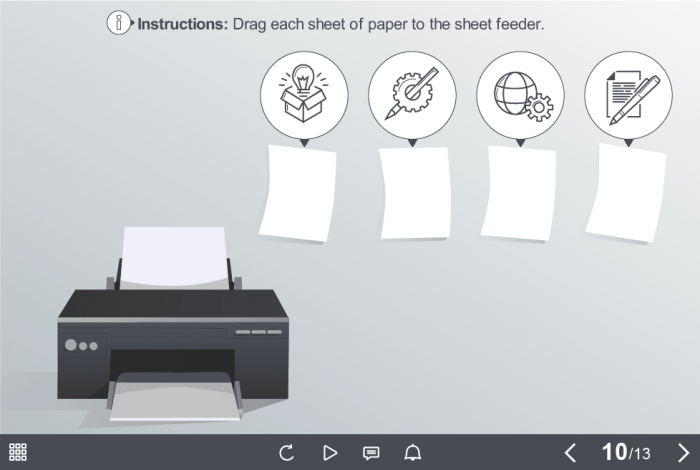 Instructions: Drag each sheet of paper to the sheet feeder.

10/13