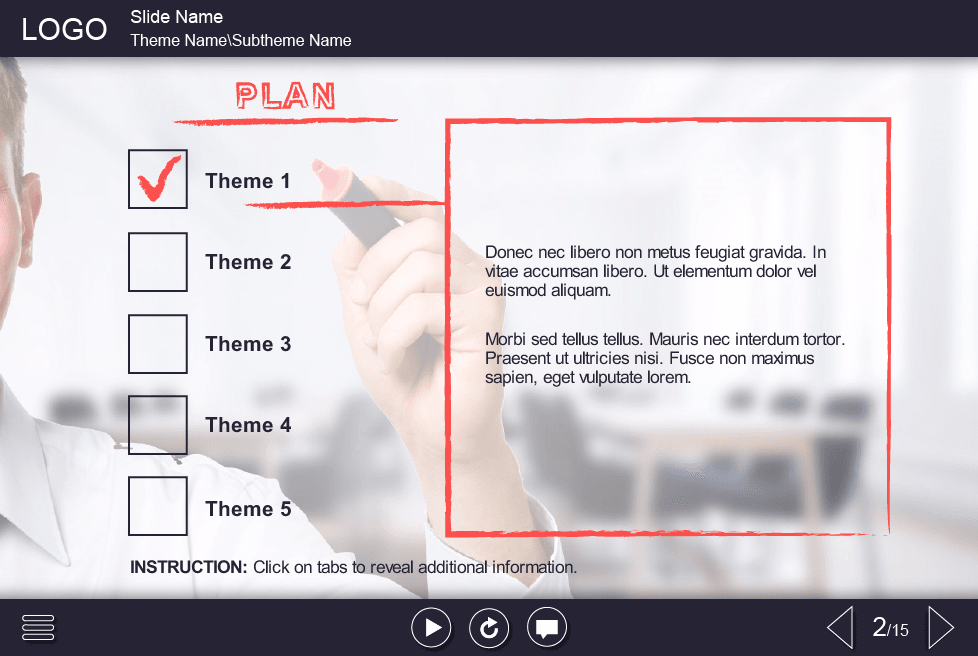 LOGO
Slide Name
Theme Name\Subtheme Name

PLAN

Theme 1

Theme 2

Theme 3

Theme 4

Theme 5

Donec nec libero non metus feugiat gravida. In vitae accumsan libero. Ut elementum dolor vel euismod aliquam.

Morbi sed tellus tellus. Mauris nec interdum tortor. Praesent ut ultricies nisi. Fusce non maximus sapien, eget vulputate lorem.

INSTRUCTION: Click on tabs to reveal additional information.

2/15