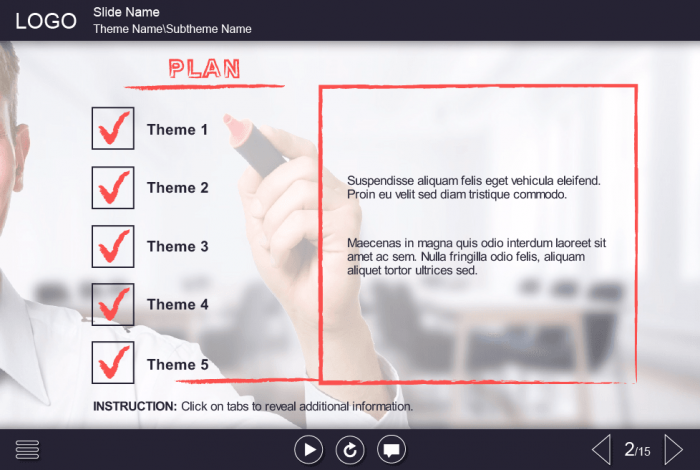 LOGO
Slide Name
Theme Name\Subtheme Name

PLAN

Theme 1

Theme 2

Theme 3

Theme 4

Theme 5

Suspendisse aliquam felis eget vehicula eleifend. Proin eu velit sed diam tristique commodo.

Maecenas in magna quis odio interdum laoreet sit amet ac sem. Nulla fringilla odio felis, aliquam aliquet tortor ultrices sed.

INSTRUCTION: Click on tabs to reveal additional information.

2/15