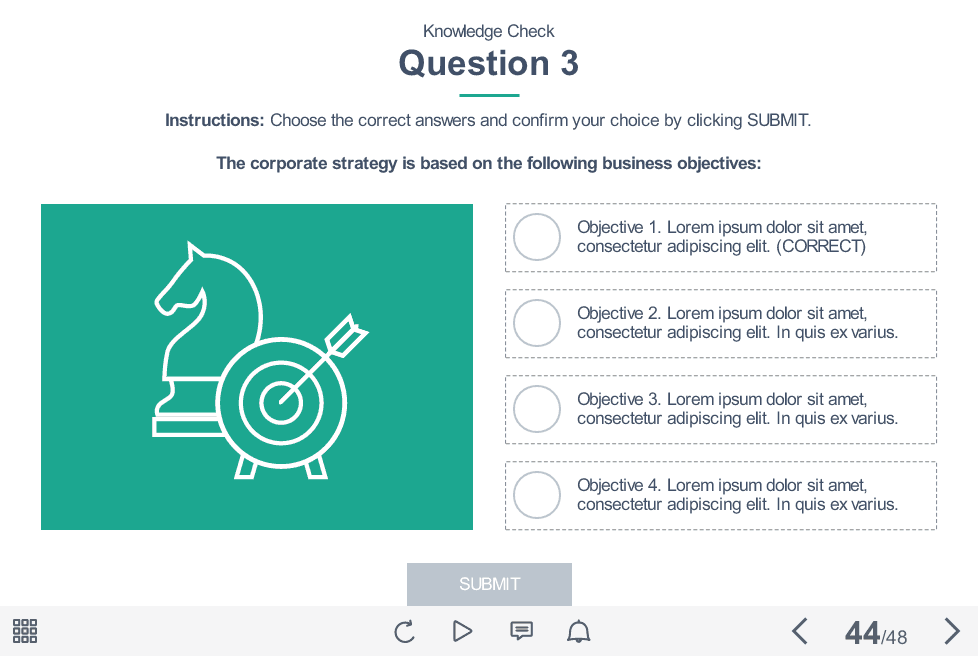 Knowledge Check

Question 3

Instructions: Choose the correct answers and confirm your choice by clicking SUBMIT.

The corporate strategy is based on the following business objectives:

Objective 1. Lorem ipsum dolor sit amet, consectetur adipiscing elit. (CORRECT)

Objective 2. Lorem ipsum dolor sit amet, consectetur adipiscing elit. In quis ex varius.

Objective 3. Lorem ipsum dolor sit amet, consectetur adipiscing elit. In quis ex varius.

Objective 4. Lorem ipsum dolor sit amet, consectetur adipiscing elit. In quis ex varius.

SUBMIT

44/48