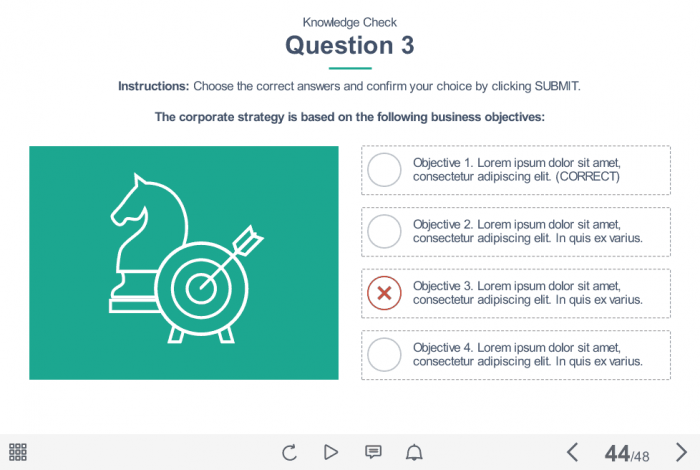 Knowledge Check
Question 3

Instructions: Choose the correct answers and confirm your choice by clicking SUBMIT.

The corporate strategy is based on the following business objectives:

Objective 1. Lorem ipsum dolor sit amet, consectetur adipiscing elit. (CORRECT)

Objective 2. Lorem ipsum dolor sit amet, consectetur adipiscing elit. In quis ex varius.

Objective 3. Lorem ipsum dolor sit amet, consectetur adipiscing elit. In quis ex varius.

Objective 4. Lorem ipsum dolor sit amet, consectetur adipiscing elit. In quis ex varius.

44/48