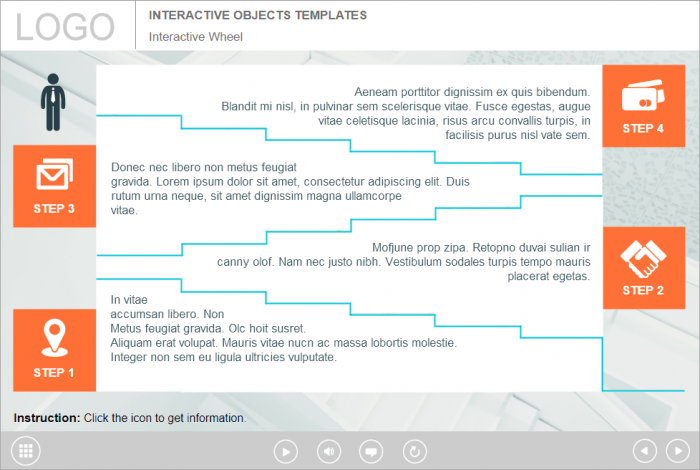 LOGO

INTERACTIVE OBJECTS TEMPLATES
Interactive Wheel

Aeneam porttitor dignissim ex quis bibendum. Blandit mi nisl, in pulvinar sem scelerisque vitae. Fusce egestas, augue vitae celetisque lacinia, risus arcu convallis turpis, in facilisis purus nisl vate sem.

STEP 4

STEP 3

Donec nec libero non metus feugiat gravida. Lorem ipsum dolor sit amet, consectetur adipiscing elit. Duis rutum urna neque, sit amet dignissim magna ullamcorpe vitae.

Mofjune prop zipa. Retopno duvai sulian ir canny olof. Nam nec justo nibh. Vestibulum sodales turpis tempo mauris placerat egetas.

STEP 2

In vitae
accumsan libero. Non
Metus feugiat gravida. Olc hoit susret.
Aliquam erat volupat. Mauris vitae nucn ac massa lobortis molestie.
Integer non sem eu ligula ultricies vulputate.

STEP 1

Instruction: Click the icon to get information.