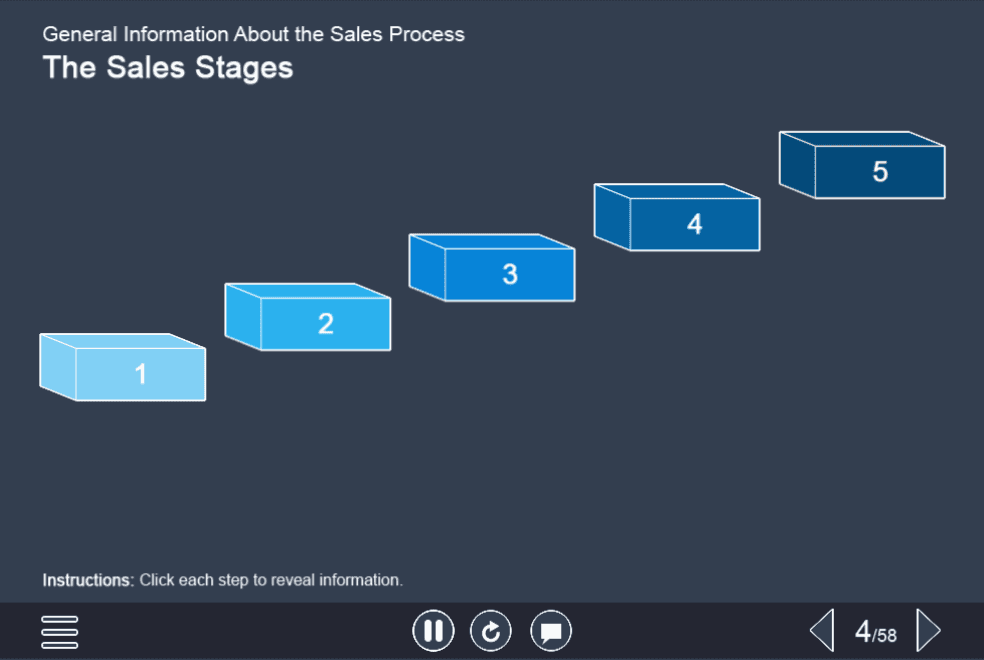 General Information About the Sales Process
The Sales Stages

1
2
3
4
5

Instructions: Click each step to reveal information.

4/58