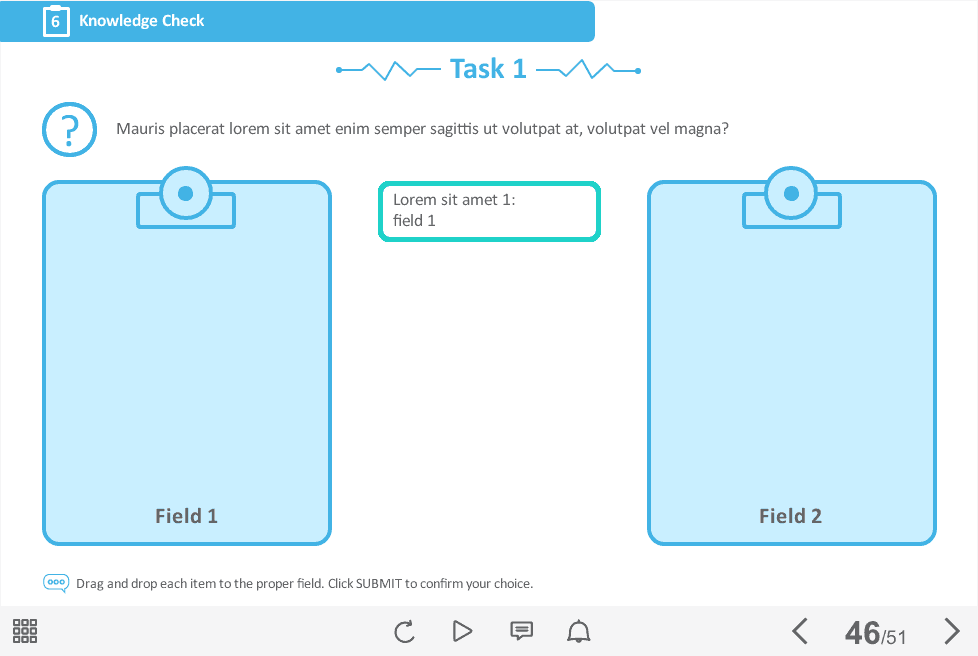 6 Knowledge Check

Task 1

?

Mauris placerat lorem sit amet enim semper sagittis ut volutpat at, volutpat vel magna?

Lorem sit amet 1: field 1

Field 1

Field 2

Drag and drop each item to the proper field. Click SUBMIT to confirm your choice.

46/51