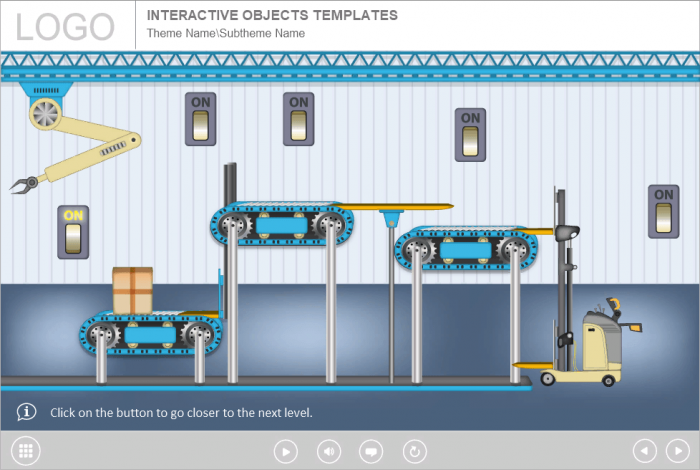 LOGO

INTERACTIVE OBJECTS TEMPLATES

Theme Name\Subtheme Name

ON

ON

ON

ON

ON

Click on the button to go closer to the next level.