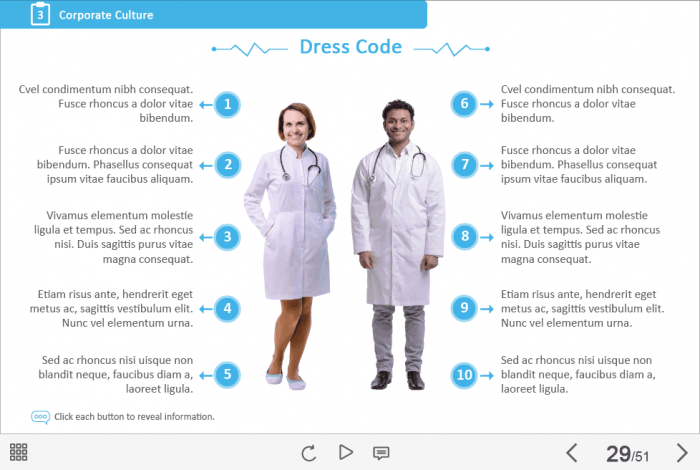 3 Corporate Culture

Dress Code

Cvel condimentum nibh consequat. Fusce rhoncus a dolor vitae bibendum.
1

Fusce rhoncus a dolor vitae bibendum. Phasellus consequat ipsum vitae faucibus aliquam.
2

Vivamus elementum molestie ligula et tempus. Sed ac rhoncus nisi. Duis sagittis purus vitae magna consequat.
3

Etiam risus ante, hendrerit eget metus ac, sagittis vestibulum elit. Nunc vel elementum urna.
4

Sed ac rhoncus nisi uisque non blandit neque, faucibus diam a, laoreet ligula.
5

6
Cvel condimentum nibh consequat. Fusce rhoncus a dolor vitae bibendum.

7
Fusce rhoncus a dolor vitae bibendum. Phasellus consequat ipsum vitae faucibus aliquam.

8
Vivamus elementum molestie ligula et tempus. Sed ac rhoncus nisi. Duis sagittis purus vitae magna consequat.

9
Etiam risus ante, hendrerit eget metus ac, sagittis vestibulum elit. Nunc vel elementum urna.

10
Sed ac rhoncus nisi uisque non blandit neque, faucibus diam a, laoreet ligula.

Click each button to reveal information.

29/51