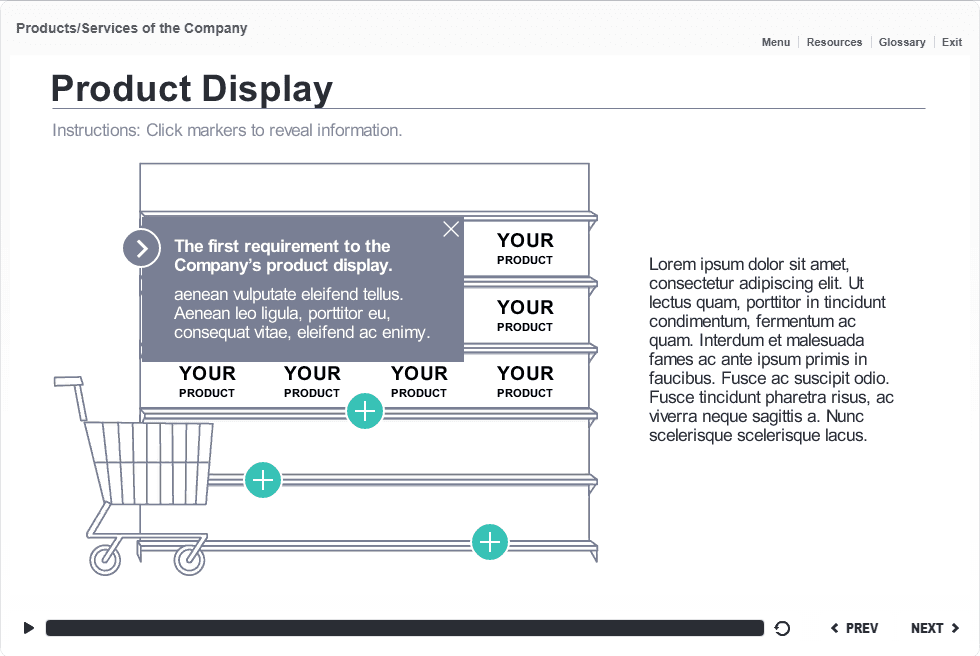 Products/Services of the Company

Menu | Resources | Glossary | Exit

Product Display

Instructions: Click markers to reveal information.

The first requirement to the Company's product display.

aenean vulputate eleifend tellus. Aenean leo ligula, porttitor eu, consequat vitae, eleifend ac enimy.

YOUR PRODUCT

YOUR PRODUCT

YOUR PRODUCT

YOUR PRODUCT

YOUR PRODUCT

YOUR PRODUCT

Lorem ipsum dolor sit amet, consectetur adipiscing elit. Ut lectus quam, porttitor in tincidunt condimentum, fermentum ac quam. Interdum et malesuada fames ac ante ipsum primis in faucibus. Fusce ac suscipit odio. Fusce tincidunt pharetra risus, ac viverra neque sagittis a. Nunc scelerisque scelerisque lacus.

PREV

NEXT