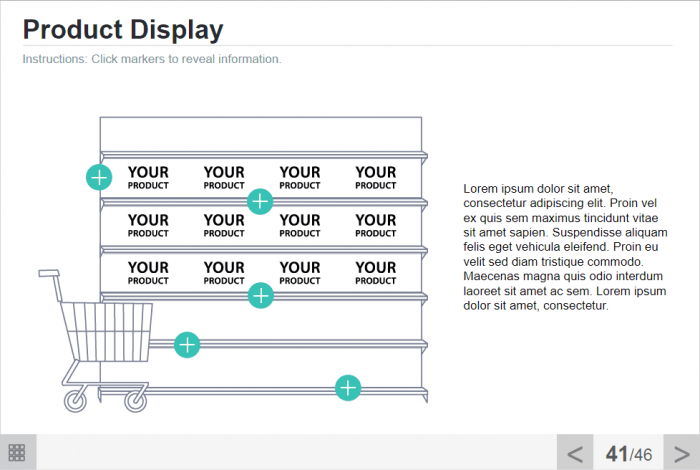 Product Display

Instructions: Click markers to reveal information.

YOUR PRODUCT YOUR PRODUCT YOUR PRODUCT YOUR PRODUCT

YOUR PRODUCT YOUR PRODUCT YOUR PRODUCT YOUR PRODUCT

YOUR PRODUCT YOUR PRODUCT YOUR PRODUCT YOUR PRODUCT

Lorem ipsum dolor sit amet, consectetur adipiscing elit. Proin vel ex quis sem maximus tincidunt vitae sit amet sapien. Suspendisse aliquam felis eget vehicula eleifend. Proin eu velit sed diam tristique commodo. Maecenas magna quis odio interdum laoreet sit amet ac sem. Lorem ipsum dolor sit amet, consectetur.

< 41/46 >