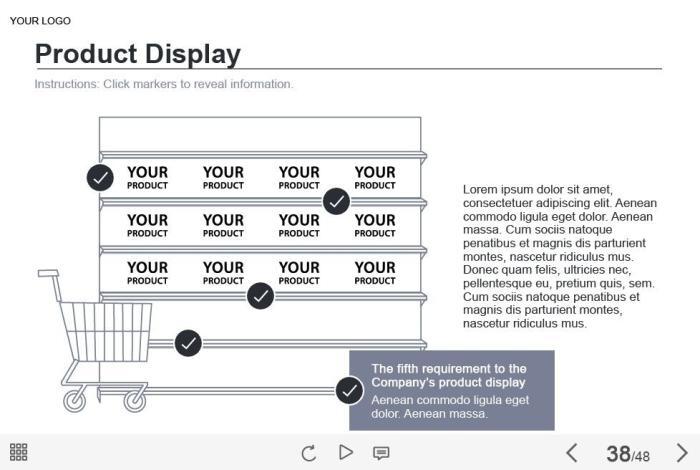 YOUR LOGO

Product Display

Instructions: Click markers to reveal information.

YOUR PRODUCT YOUR PRODUCT YOUR PRODUCT YOUR PRODUCT

YOUR PRODUCT YOUR PRODUCT YOUR PRODUCT YOUR PRODUCT

YOUR PRODUCT YOUR PRODUCT YOUR PRODUCT YOUR PRODUCT

Lorem ipsum dolor sit amet, consectetuer adipiscing elit. Aenean commodo ligula eget dolor. Aenean massa. Cum sociis natoque penatibus et magnis dis parturient montes, nascetur ridiculus mus. Donec quam felis, ultricies nec, pellentesque eu, pretium quis, sem. Cum sociis natoque penatibus et magnis dis parturient montes, nascetur ridiculus mus.

The fifth requirement to the Company's product display

Aenean commodo ligula eget dolor. Aenean massa.

38/48