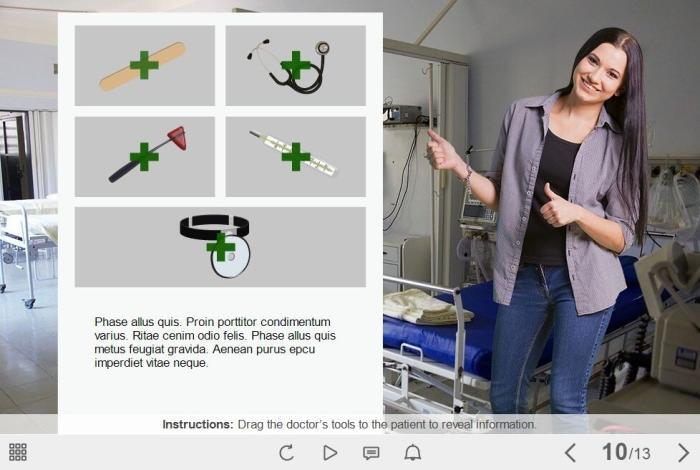 Phase allus quis. Proin porttitor condimentum varius. Ritae cenim odio felis. Phase allus quis metus feugiat gravida. Aenean purus epcu imperdiet vitae neque.

**Instructions:** Drag the doctor's tools to the patient to reveal information.

10/13