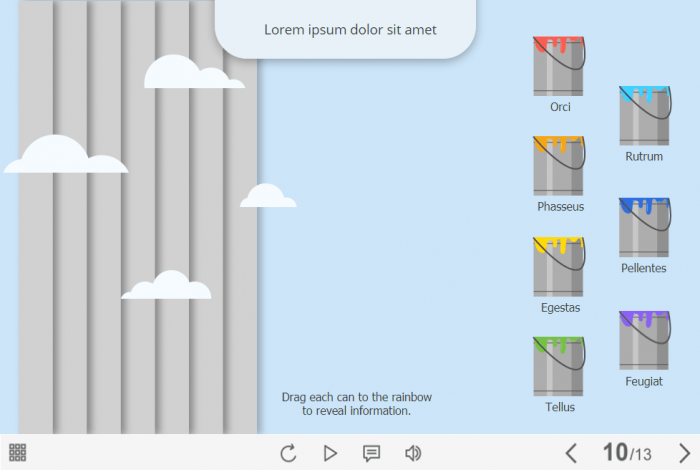 Lorem ipsum dolor sit amet

Orci

Rutrum

Phasseus

Pellentes

Egestas

Feugiat

Tellus

Drag each can to the rainbow to reveal information.

10/13