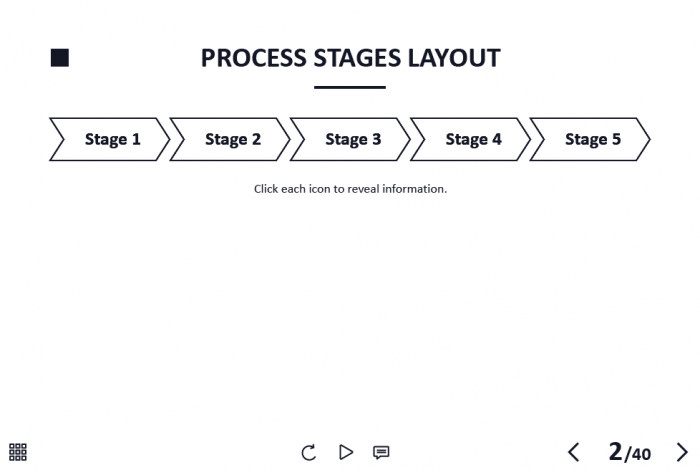 PROCESS STAGES LAYOUT

Stage 1 Stage 2 Stage 3 Stage 4 Stage 5

Click each icon to reveal information.

2/40