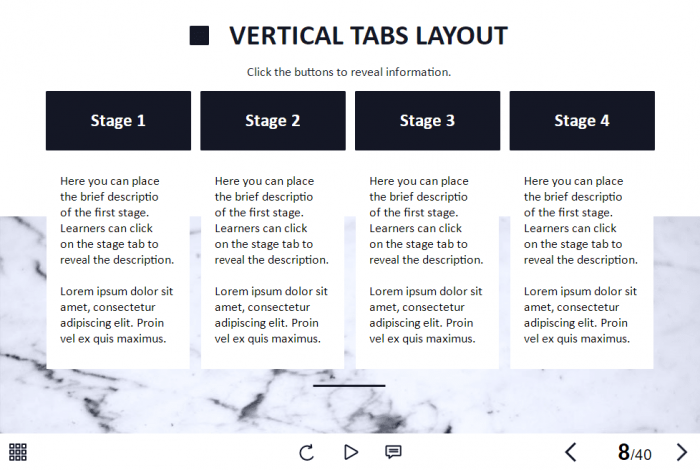 VERTICAL TABS LAYOUT

Click the buttons to reveal information.

Stage 1

Here you can place the brief descriptio of the first stage. Learners can click on the stage tab to reveal the description.

Lorem ipsum dolor sit amet, consectetur adipiscing elit. Proin vel ex quis maximus.

Stage 2

Here you can place the brief descriptio of the first stage. Learners can click on the stage tab to reveal the description.

Lorem ipsum dolor sit amet, consectetur adipiscing elit. Proin vel ex quis maximus.

Stage 3

Here you can place the brief descriptio of the first stage. Learners can click on the stage tab to reveal the description.

Lorem ipsum dolor sit amet, consectetur adipiscing elit. Proin vel ex quis maximus.

Stage 4

Here you can place the brief descriptio of the first stage. Learners can click on the stage tab to reveal the description.

Lorem ipsum dolor sit amet, consectetur adipiscing elit. Proin vel ex quis maximus.

8/40