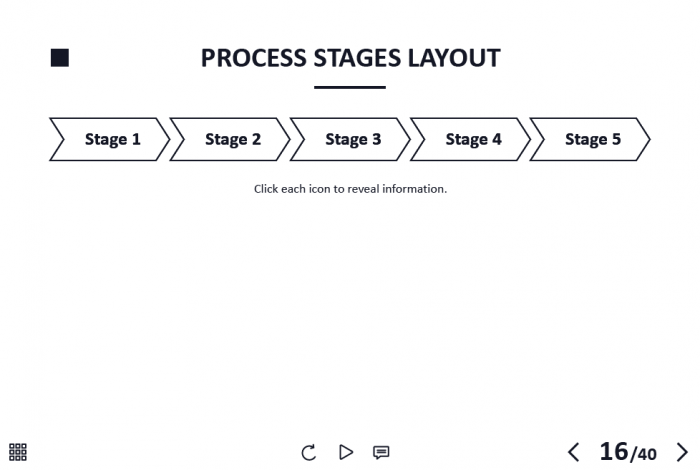 PROCESS STAGES LAYOUT

Stage 1

Stage 2

Stage 3

Stage 4

Stage 5

Click each icon to reveal information.

16/40