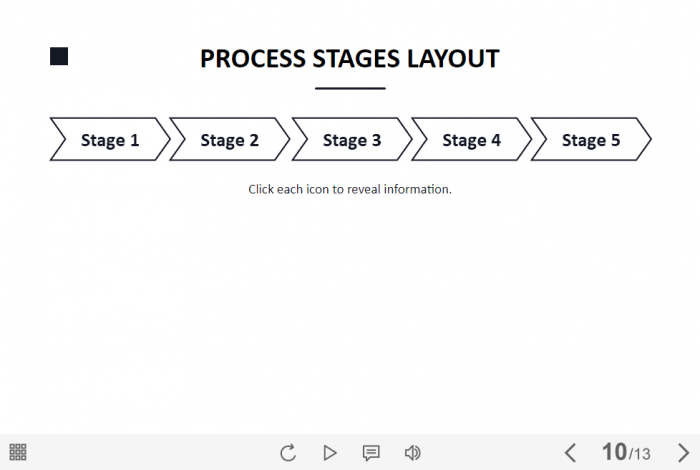 PROCESS STAGES LAYOUT

Stage 1
Stage 2
Stage 3
Stage 4
Stage 5

Click each icon to reveal information.

10/13