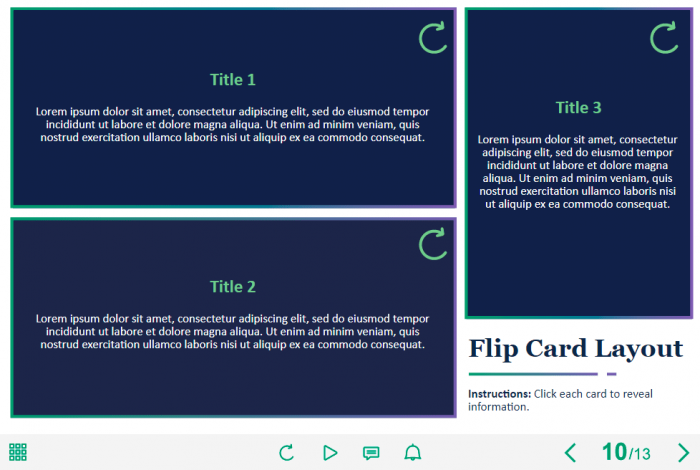 Title 1

Lorem ipsum dolor sit amet, consectetur adipiscing elit, sed do eiusmod tempor incididunt ut labore et dolore magna aliqua. Ut enim ad minim veniam, quis nostrud exercitation ullamco laboris nisi ut aliquip ex ea commodo consequat.

Title 2

Lorem ipsum dolor sit amet, consectetur adipiscing elit, sed do eiusmod tempor incididunt ut labore et dolore magna aliqua. Ut enim ad minim veniam, quis nostrud exercitation ullamco laboris nisi ut aliquip ex ea commodo consequat.

Title 3

Lorem ipsum dolor sit amet, consectetur adipiscing elit, sed do eiusmod tempor incididunt ut labore et dolore magna aliqua. Ut enim ad minim veniam, quis nostrud exercitation ullamco laboris nisi ut aliquip ex ea commodo consequat.

Flip Card Layout

Instructions: Click each card to reveal information.

10/13