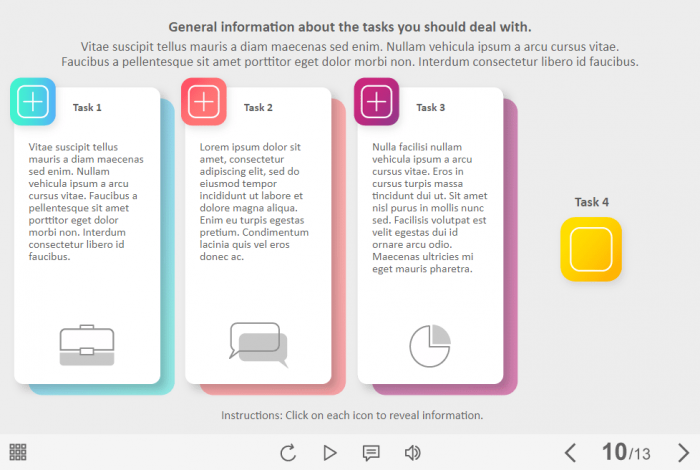 General information about the tasks you should deal with.

Vitae suscipit tellus mauris a diam maecenas sed enim. Nullam vehicula ipsum a arcu cursus vitae. Faucibus a pellentesque sit amet porttitor eget dolor morbi non. Interdum consectetur libero id faucibus.

Task 1

Vitae suscipit tellus mauris a diam maecenas sed enim. Nullam vehicula ipsum a arcu cursus vitae. Faucibus a pellentesque sit amet porttitor eget dolor morbi non. Interdum consectetur libero id faucibus.

Task 2

Lorem ipsum dolor sit amet, consectetur adipiscing elit, sed do eiusmod tempor incididunt ut labore et dolore magna aliqua. Enim eu turpis egestas pretium. Condimentum lacinia quis vel eros donec ac.

Task 3

Nulla facilisi nullam vehicula ipsum a arcu cursus vitae. Eros in cursus turpis massa tincidunt dui ut. Sit amet nisl purus in mollis nunc sed. Facilisis volutpat est velit egestas dui id ornare arcu odio. Maecenas ultricies mi eget mauris pharetra.

Task 4

Instructions: Click on each icon to reveal information.

10/13