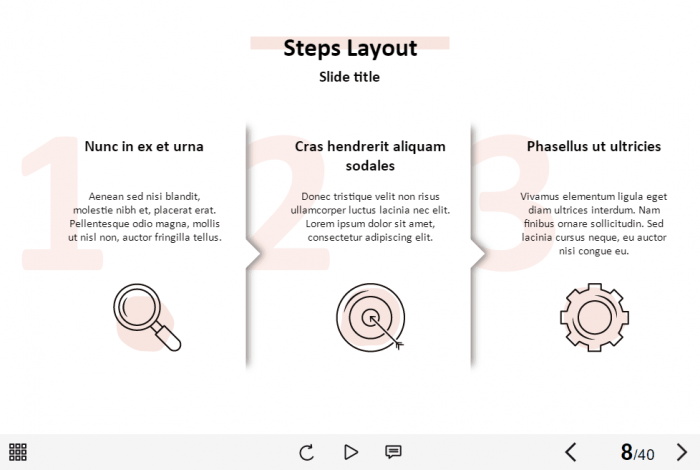 Steps Layout

Slide title

1

Nunc in ex et urna

Aenean sed nisi blandit, molestie nibh et, placerat erat. Pellentesque odio magna, mollis ut nisl non, auctor fringilla tellus.

2

Cras hendrerit aliquam sodales

Donec tristique velit non risus ullamcorper luctus lacinia nec elit. Lorem ipsum dolor sit amet, consectetur adipiscing elit.

3

Phasellus ut ultricies

Vivamus elementum ligula eget diam ultrices interdum. Nam finibus ornare sollicitudin. Sed lacinia cursus neque, eu auctor nisi congue eu.

8/40