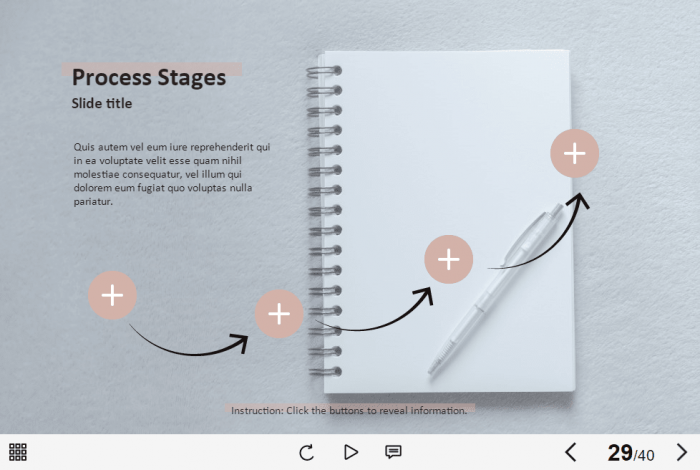 Process Stages

Slide title

Quis autem vel eum iure reprehenderit qui in ea voluptate velit esse quam nihil molestiae consequatur, vel illum qui dolorem eum fugiat quo voluptas nulla pariatur.

Instruction: Click the buttons to reveal information.

29/40