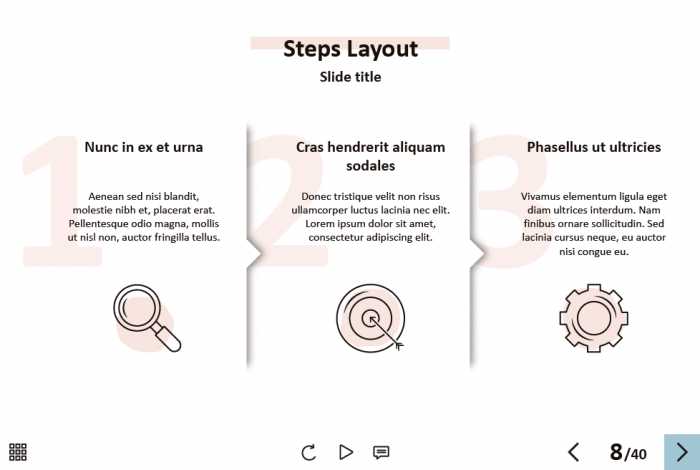 Steps Layout

Slide title

1

Nunc in ex et urna

Aenean sed nisi blandit, molestie nibh et, placerat erat. Pellentesque odio magna, mollis ut nisl non, auctor fringilla tellus.

2

Cras hendrerit aliquam sodales

Donec tristique velit non risus ullamcorper luctus lacinia nec elit. Lorem ipsum dolor sit amet, consectetur adipiscing elit.

3

Phasellus ut ultricies

Vivamus elementum ligula eget diam ultrices interdum. Nam finibus ornare sollicitudin. Sed lacinia cursus neque, eu auctor nisi congue eu.

8/40