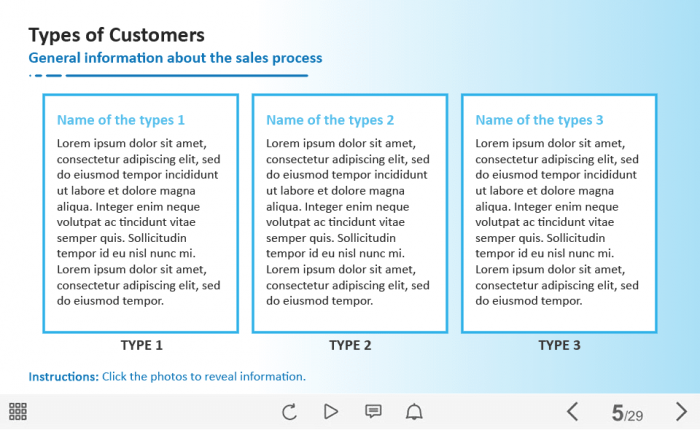 Types of Customers

General information about the sales process

Name of the types 1

Lorem ipsum dolor sit amet, consectetur adipiscing elit, sed do eiusmod tempor incididunt ut labore et dolore magna aliqua. Integer enim neque volutpat ac tincidunt vitae semper quis. Sollicitudin tempor id eu nisl nunc mi. Lorem ipsum dolor sit amet, consectetur adipiscing elit, sed do eiusmod tempor.

TYPE 1

Name of the types 2

Lorem ipsum dolor sit amet, consectetur adipiscing elit, sed do eiusmod tempor incididunt ut labore et dolore magna aliqua. Integer enim neque volutpat ac tincidunt vitae semper quis. Sollicitudin tempor id eu nisl nunc mi. Lorem ipsum dolor sit amet, consectetur adipiscing elit, sed do eiusmod tempor.

TYPE 2

Name of the types 3

Lorem ipsum dolor sit amet, consectetur adipiscing elit, sed do eiusmod tempor incididunt ut labore et dolore magna aliqua. Integer enim neque volutpat ac tincidunt vitae semper quis. Sollicitudin tempor id eu nisl nunc mi. Lorem ipsum dolor sit amet, consectetur adipiscing elit, sed do eiusmod tempor.

TYPE 3

Instructions: Click the photos to reveal information.

5/29