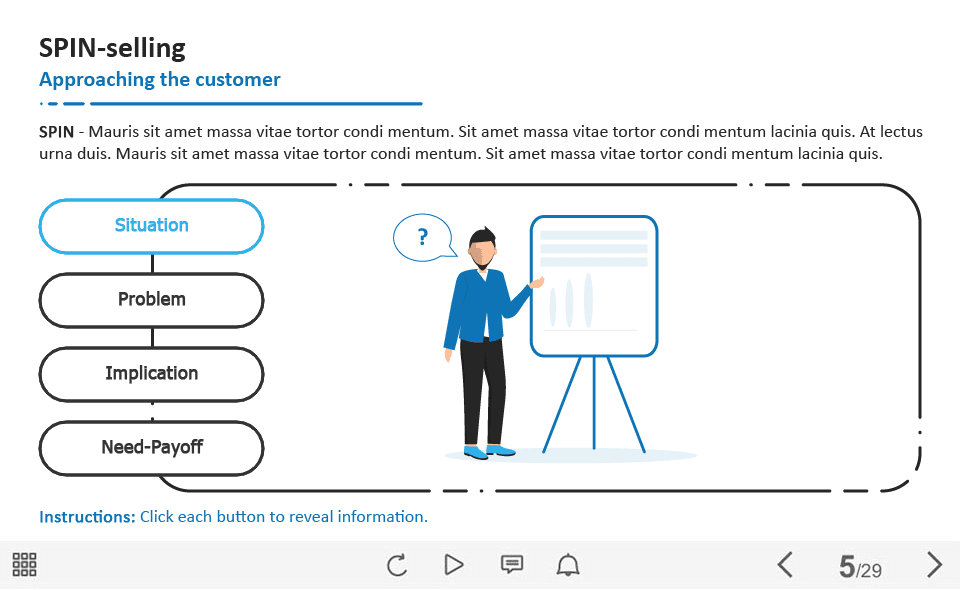 SPIN-selling
Approaching the customer

SPIN - Mauris sit amet massa vitae tortor condi mentum. Sit amet massa vitae tortor condi mentum lacinia quis. At lectus urna duis. Mauris sit amet massa vitae tortor condi mentum. Sit amet massa vitae tortor condi mentum lacinia quis.

Situation

Problem

Implication

Need-Payoff

?

Instructions: Click each button to reveal information.

5/29