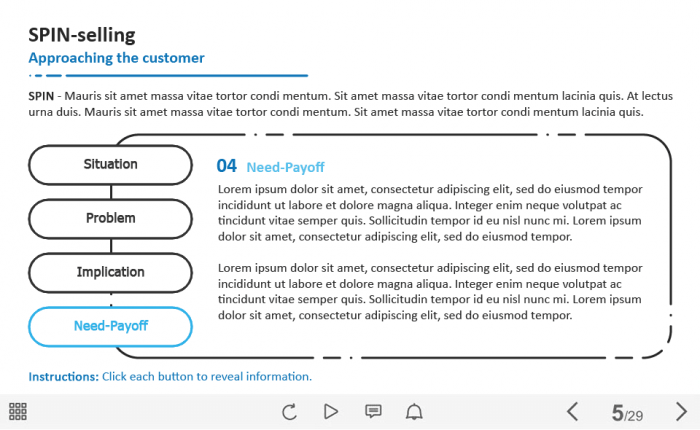 SPIN-selling
Approaching the customer

SPIN - Mauris sit amet massa vitae tortor condi mentum. Sit amet massa vitae tortor condi mentum lacinia quis. At lectus urna duis. Mauris sit amet massa vitae tortor condi mentum. Sit amet massa vitae tortor condi mentum lacinia quis.

Situation

Problem

Implication

Need-Payoff

04 Need-Payoff

Lorem ipsum dolor sit amet, consectetur adipiscing elit, sed do eiusmod tempor incididunt ut labore et dolore magna aliqua. Integer enim neque volutpat ac tincidunt vitae semper quis. Sollicitudin tempor id eu nisl nunc mi. Lorem ipsum dolor sit amet, consectetur adipiscing elit, sed do eiusmod tempor.

Lorem ipsum dolor sit amet, consectetur adipiscing elit, sed do eiusmod tempor incididunt ut labore et dolore magna aliqua. Integer enim neque volutpat ac tincidunt vitae semper quis. Sollicitudin tempor id eu nisl nunc mi. Lorem ipsum dolor sit amet, consectetur adipiscing elit, sed do eiusmod tempor.

Instructions: Click each button to reveal information.

5/29