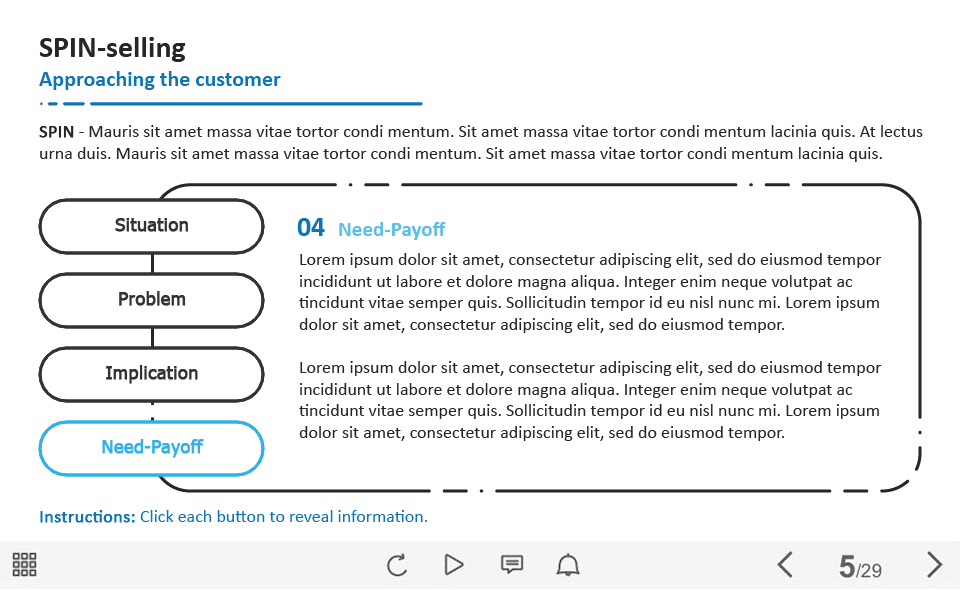 SPIN-selling
Approaching the customer

SPIN - Mauris sit amet massa vitae tortor condi mentum. Sit amet massa vitae tortor condi mentum lacinia quis. At lectus urna duis. Mauris sit amet massa vitae tortor condi mentum. Sit amet massa vitae tortor condi mentum lacinia quis.

Situation

Problem

Implication

Need-Payoff

04 Need-Payoff

Lorem ipsum dolor sit amet, consectetur adipiscing elit, sed do eiusmod tempor incididunt ut labore et dolore magna aliqua. Integer enim neque volutpat ac tincidunt vitae semper quis. Sollicitudin tempor id eu nisl nunc mi. Lorem ipsum dolor sit amet, consectetur adipiscing elit, sed do eiusmod tempor.

Lorem ipsum dolor sit amet, consectetur adipiscing elit, sed do eiusmod tempor incididunt ut labore et dolore magna aliqua. Integer enim neque volutpat ac tincidunt vitae semper quis. Sollicitudin tempor id eu nisl nunc mi. Lorem ipsum dolor sit amet, consectetur adipiscing elit, sed do eiusmod tempor.

Instructions: Click each button to reveal information.

5/29