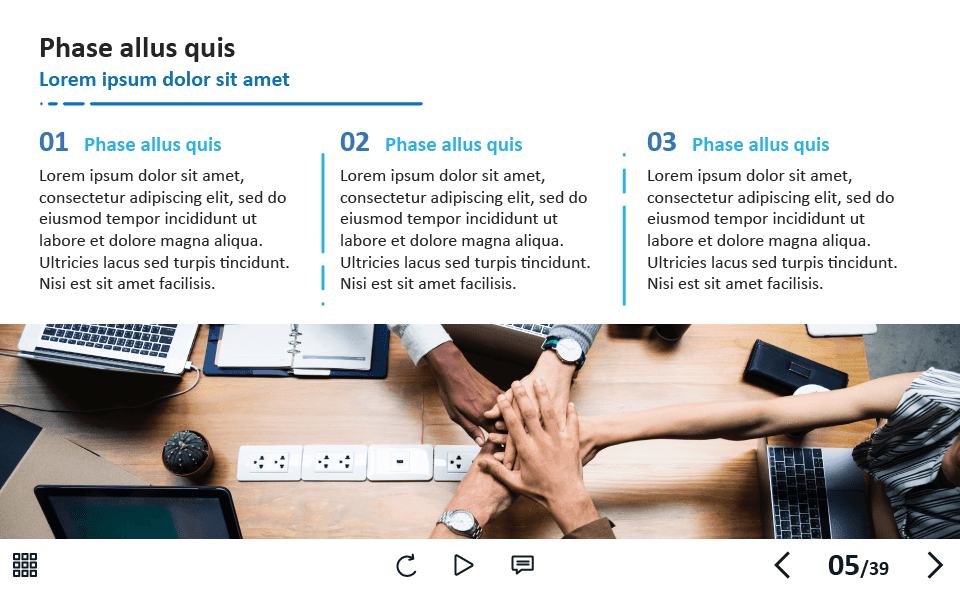 Phase allus quis
Lorem ipsum dolor sit amet

01 Phase allus quis
Lorem ipsum dolor sit amet, consectetur adipiscing elit, sed do eiusmod tempor incididunt ut labore et dolore magna aliqua. Ultricies lacus sed turpis tincidunt. Nisi est sit amet facilisis.

02 Phase allus quis
Lorem ipsum dolor sit amet, consectetur adipiscing elit, sed do eiusmod tempor incididunt ut labore et dolore magna aliqua. Ultricies lacus sed turpis tincidunt. Nisi est sit amet facilisis.

03 Phase allus quis
Lorem ipsum dolor sit amet, consectetur adipiscing elit, sed do eiusmod tempor incididunt ut labore et dolore magna aliqua. Ultricies lacus sed turpis tincidunt. Nisi est sit amet facilisis.

05/39