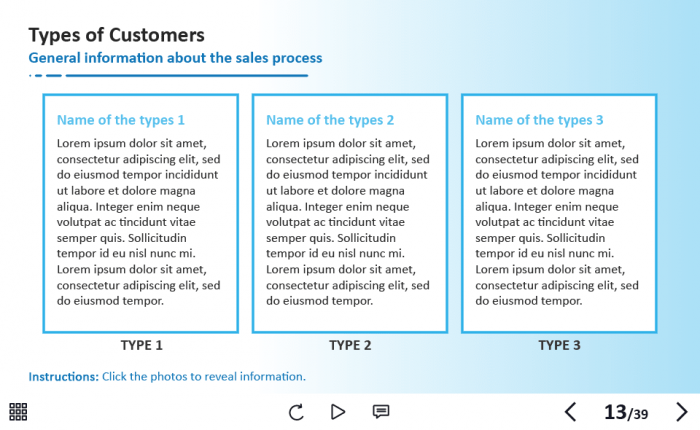 Types of Customers
General information about the sales process

Name of the types 1
Lorem ipsum dolor sit amet, consectetur adipiscing elit, sed do eiusmod tempor incididunt ut labore et dolore magna aliqua. Integer enim neque volutpat ac tincidunt vitae semper quis. Sollicitudin tempor id eu nisl nunc mi. Lorem ipsum dolor sit amet, consectetur adipiscing elit, sed do eiusmod tempor.

TYPE 1

Name of the types 2
Lorem ipsum dolor sit amet, consectetur adipiscing elit, sed do eiusmod tempor incididunt ut labore et dolore magna aliqua. Integer enim neque volutpat ac tincidunt vitae semper quis. Sollicitudin tempor id eu nisl nunc mi. Lorem ipsum dolor sit amet, consectetur adipiscing elit, sed do eiusmod tempor.

TYPE 2

Name of the types 3
Lorem ipsum dolor sit amet, consectetur adipiscing elit, sed do eiusmod tempor incididunt ut labore et dolore magna aliqua. Integer enim neque volutpat ac tincidunt vitae semper quis. Sollicitudin tempor id eu nisl nunc mi. Lorem ipsum dolor sit amet, consectetur adipiscing elit, sed do eiusmod tempor.

TYPE 3

Instructions: Click the photos to reveal information.

13/39