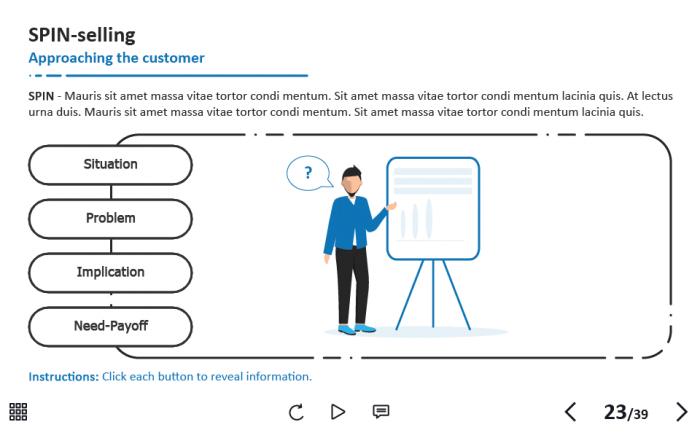 SPIN-selling
Approaching the customer

SPIN - Mauris sit amet massa vitae tortor condi mentum. Sit amet massa vitae tortor condi mentum lacinia quis. At lectus urna duis. Mauris sit amet massa vitae tortor condi mentum. Sit amet massa vitae tortor condi mentum lacinia quis.

Situation

Problem

Implication

Need-Payoff

?

Instructions: Click each button to reveal information.

23/39