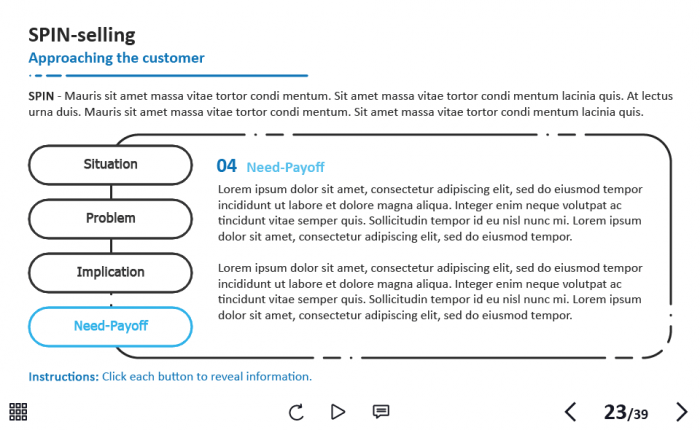 SPIN-selling
Approaching the customer

SPIN - Mauris sit amet massa vitae tortor condi mentum. Sit amet massa vitae tortor condi mentum lacinia quis. At lectus urna duis. Mauris sit amet massa vitae tortor condi mentum. Sit amet massa vitae tortor condi mentum lacinia quis.

Situation

Problem

Implication

Need-Payoff

04 Need-Payoff

Lorem ipsum dolor sit amet, consectetur adipiscing elit, sed do eiusmod tempor incididunt ut labore et dolore magna aliqua. Integer enim neque volutpat ac tincidunt vitae semper quis. Sollicitudin tempor id eu nisl nunc mi. Lorem ipsum dolor sit amet, consectetur adipiscing elit, sed do eiusmod tempor.

Lorem ipsum dolor sit amet, consectetur adipiscing elit, sed do eiusmod tempor incididunt ut labore et dolore magna aliqua. Integer enim neque volutpat ac tincidunt vitae semper quis. Sollicitudin tempor id eu nisl nunc mi. Lorem ipsum dolor sit amet, consectetur adipiscing elit, sed do eiusmod tempor.

Instructions: Click each button to reveal information.

23/39