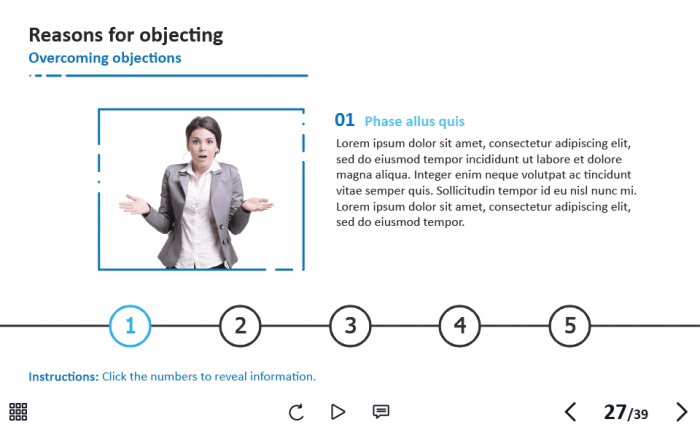 Reasons for objecting
Overcoming objections

01 Phase allus quis
Lorem ipsum dolor sit amet, consectetur adipiscing elit, sed do eiusmod tempor incididunt ut labore et dolore magna aliqua. Integer enim neque volutpat ac tincidunt vitae semper quis. Sollicitudin tempor id eu nisl nunc mi. Lorem ipsum dolor sit amet, consectetur adipiscing elit, sed do eiusmod tempor.

1 2 3 4 5

Instructions: Click the numbers to reveal information.

27/39