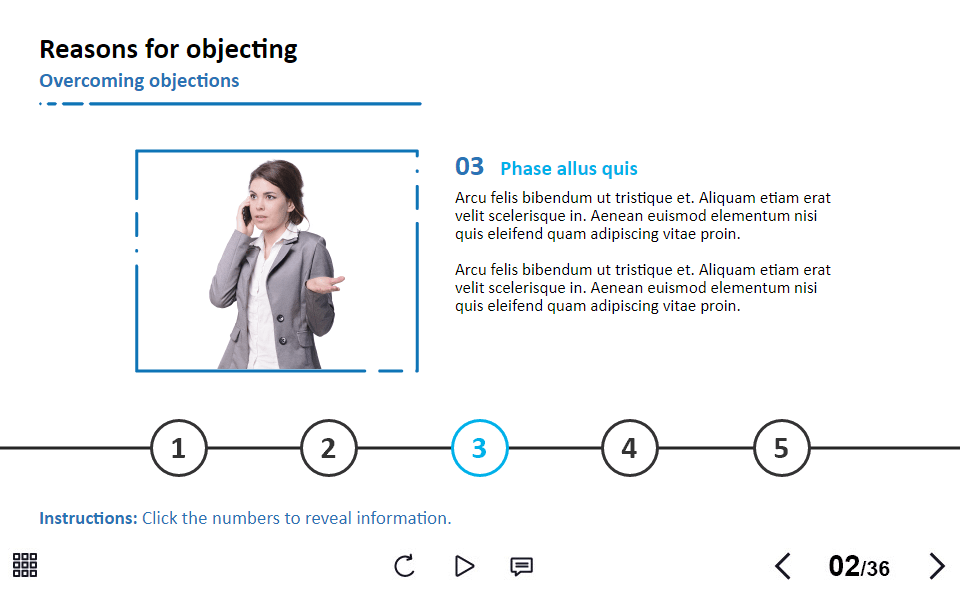 Reasons for objecting
Overcoming objections

03 Phase allus quis

Arcu felis bibendum ut tristique et. Aliquam etiam erat velit scelerisque in. Aenean euismod elementum nisi quis eleifend quam adipiscing vitae proin.

Arcu felis bibendum ut tristique et. Aliquam etiam erat velit scelerisque in. Aenean euismod elementum nisi quis eleifend quam adipiscing vitae proin.

1 2 3 4 5

Instructions: Click the numbers to reveal information.

02/36