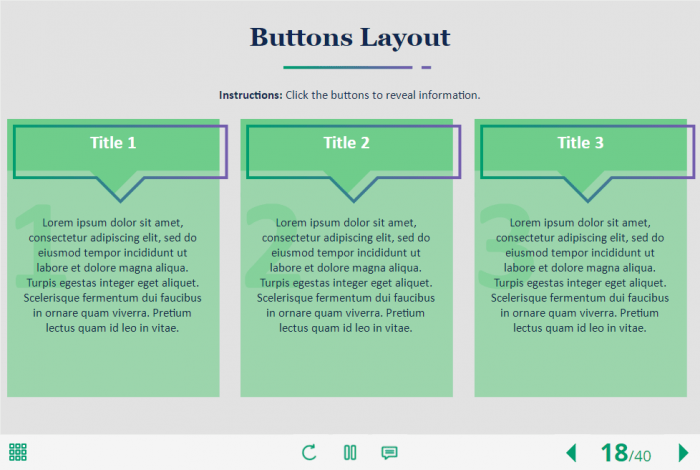 Buttons Layout

**Instructions:** Click the buttons to reveal information.

Title 1

1

Lorem ipsum dolor sit amet, consectetur adipiscing elit, sed do eiusmod tempor incididunt ut labore et dolore magna aliqua. Turpis egestas integer eget aliquet. Scelerisque fermentum dui faucibus in ornare quam viverra. Pretium lectus quam id leo in vitae.

Title 2

2

Lorem ipsum dolor sit amet, consectetur adipiscing elit, sed do eiusmod tempor incididunt ut labore et dolore magna aliqua. Turpis egestas integer eget aliquet. Scelerisque fermentum dui faucibus in ornare quam viverra. Pretium lectus quam id leo in vitae.

Title 3

3

Lorem ipsum dolor sit amet, consectetur adipiscing elit, sed do eiusmod tempor incididunt ut labore et dolore magna aliqua. Turpis egestas integer eget aliquet. Scelerisque fermentum dui faucibus in ornare quam viverra. Pretium lectus quam id leo in vitae.

18/40