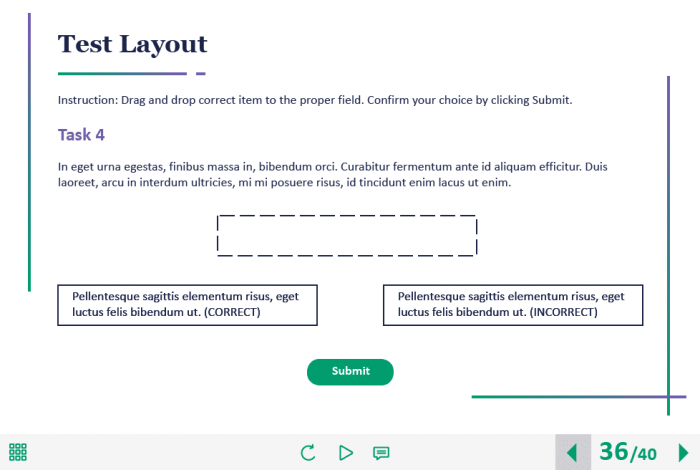 Test Layout

Instruction: Drag and drop correct item to the proper field. Confirm your choice by clicking Submit.

Task 4

In eget urna egestas, finibus massa in, bibendum orci. Curabitur fermentum ante id aliquam efficitur. Duis laoreet, arcu in interdum ultricies, mi mi posuere risus, id tincidunt enim lacus ut enim.

Pellentesque sagittis elementum risus, eget luctus felis bibendum ut. (CORRECT)

Pellentesque sagittis elementum risus, eget luctus felis bibendum ut. (INCORRECT)

Submit

36/40