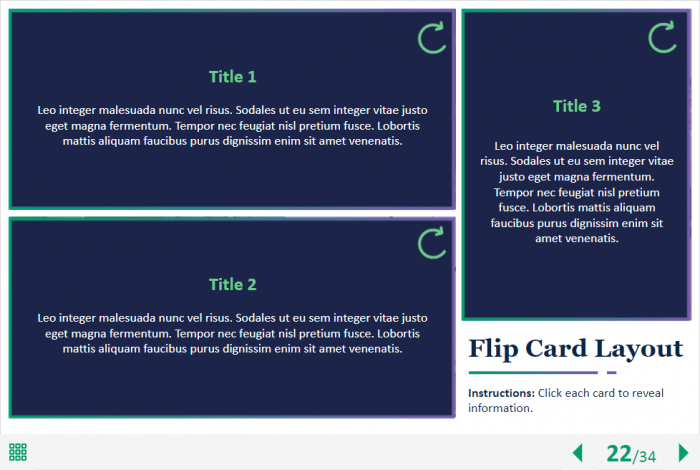 Title 1

Leo integer malesuada nunc vel risus. Sodales ut eu sem integer vitae justo eget magna fermentum. Tempor nec feugiat nisl pretium fusce. Lobortis mattis aliquam faucibus purus dignissim enim sit amet venenatis.

Title 2

Leo integer malesuada nunc vel risus. Sodales ut eu sem integer vitae justo eget magna fermentum. Tempor nec feugiat nisl pretium fusce. Lobortis mattis aliquam faucibus purus dignissim enim sit amet venenatis.

Title 3

Leo integer malesuada nunc vel risus. Sodales ut eu sem integer vitae justo eget magna fermentum. Tempor nec feugiat nisl pretium fusce. Lobortis mattis aliquam faucibus purus dignissim enim sit amet venenatis.

Flip Card Layout

Instructions: Click each card to reveal information.

22/34