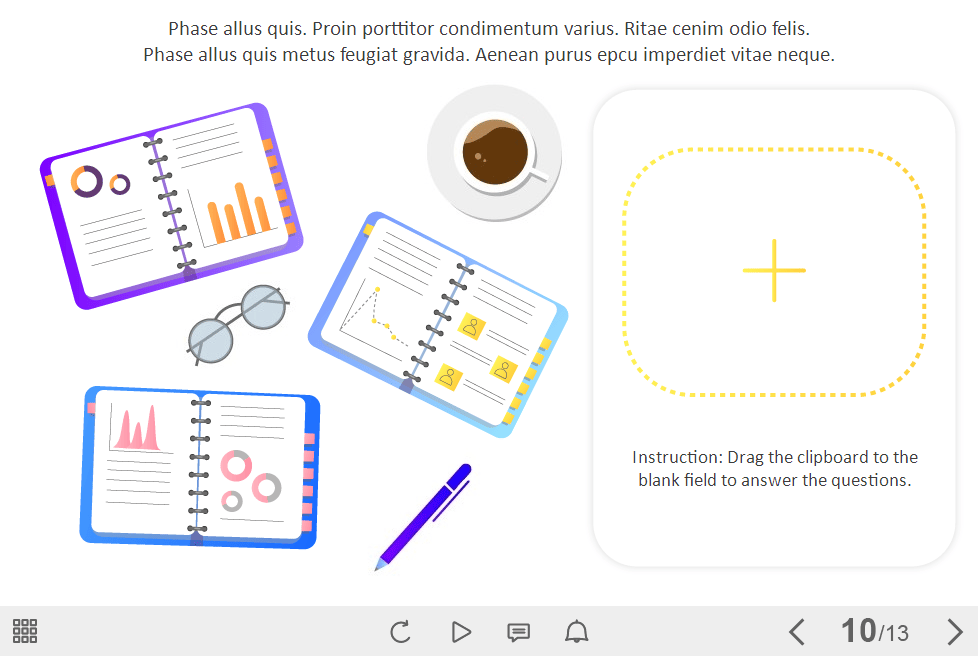 Phase allus quis. Proin porttitor condimentum varius. Ritae cenim odio felis. Phase allus quis metus feugiat gravida. Aenean purus epcu imperdiet vitae neque.

Instruction: Drag the clipboard to the blank field to answer the questions.

10/13