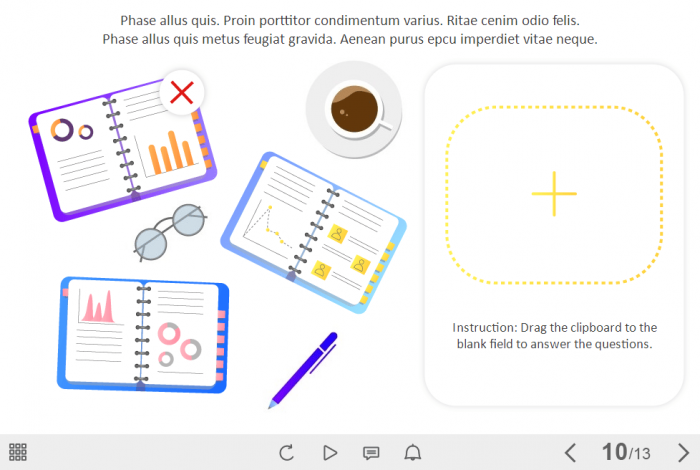 Phase allus quis. Proin porttitor condimentum varius. Ritae cenim odio felis. Phase allus quis metus feugiat gravida. Aenean purus epcu imperdiet vitae neque.

Instruction: Drag the clipboard to the blank field to answer the questions.

10/13