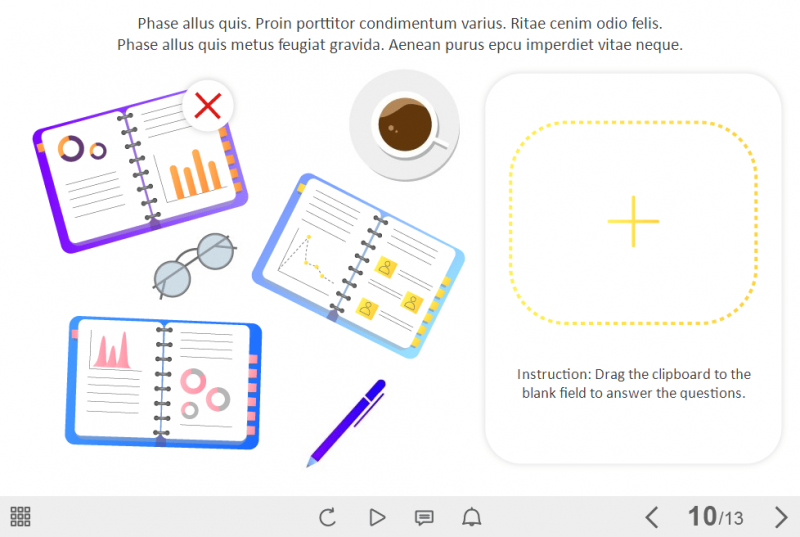 Phase allus quis. Proin porttitor condimentum varius. Ritae cenim odio felis. Phase allus quis metus feugiat gravida. Aenean purus epcu imperdiet vitae neque.

Instruction: Drag the clipboard to the blank field to answer the questions.

10/13