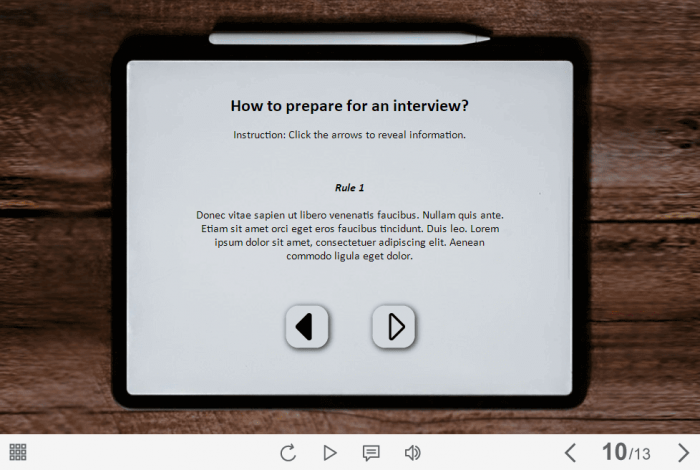 How to prepare for an interview?

Instruction: Click the arrows to reveal information.

Rule 1

Donec vitae sapien ut libero venenatis faucibus. Nullam quis ante. Etiam sit amet orci eget eros faucibus tincidunt. Duis leo. Lorem ipsum dolor sit amet, consectetuer adipiscing elit. Aenean commodo ligula eget dolor.

10/13