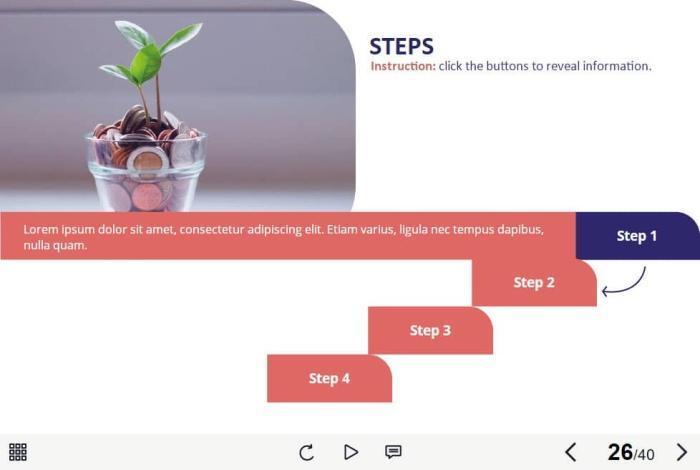 STEPS
Instruction: click the buttons to reveal information.

Lorem ipsum dolor sit amet, consectetur adipiscing elit. Etiam varius, ligula nec tempus dapibus, nulla quam.

Step 1

Step 2

Step 3

Step 4

26/40