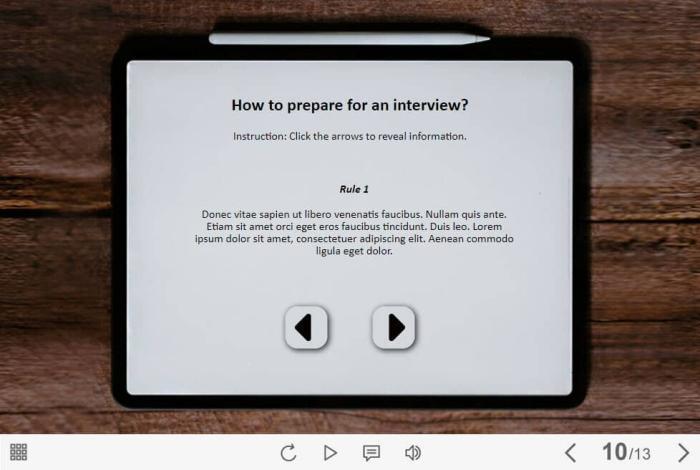 How to prepare for an interview?

Instruction: Click the arrows to reveal information.

Rule 1

Donec vitae sapien ut libero venenatis faucibus. Nullam quis ante. Etiam sit amet orci eget eros faucibus tincidunt. Duis leo. Lorem ipsum dolor sit amet, consectetuer adipiscing elit. Aenean commodo ligula eget dolor.

10/13