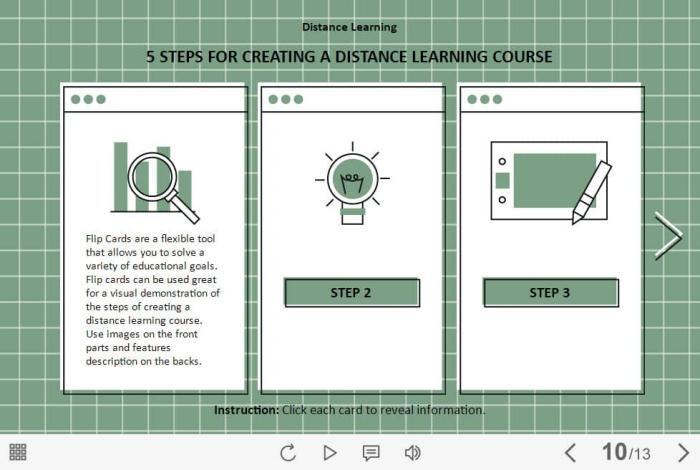 Distance Learning

5 STEPS FOR CREATING A DISTANCE LEARNING COURSE

Flip Cards are a flexible tool that allows you to solve a variety of educational goals. Flip cards can be used great for a visual demonstration of the steps of creating a distance learning course. Use images on the front parts and features description on the backs.

STEP 2

STEP 3

Instruction: Click each card to reveal information.

10/13