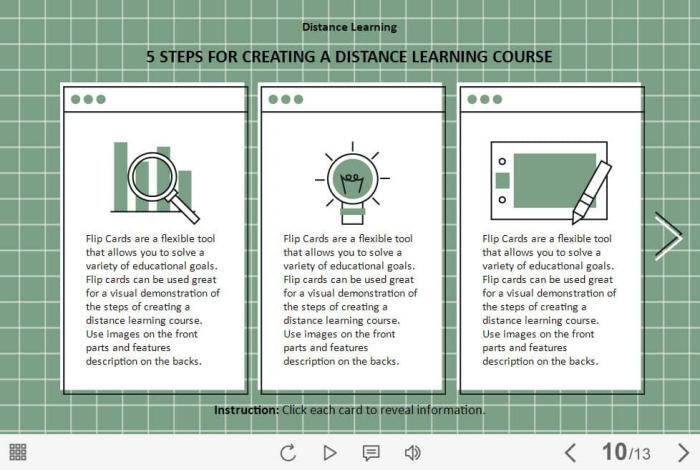 Distance Learning

5 STEPS FOR CREATING A DISTANCE LEARNING COURSE

Flip Cards are a flexible tool that allows you to solve a variety of educational goals. Flip cards can be used great for a visual demonstration of the steps of creating a distance learning course. Use images on the front parts and features description on the backs.

Flip Cards are a flexible tool that allows you to solve a variety of educational goals. Flip cards can be used great for a visual demonstration of the steps of creating a distance learning course. Use images on the front parts and features description on the backs.

Flip Cards are a flexible tool that allows you to solve a variety of educational goals. Flip cards can be used great for a visual demonstration of the steps of creating a distance learning course. Use images on the front parts and features description on the backs.

Instruction: Click each card to reveal information.

10/13