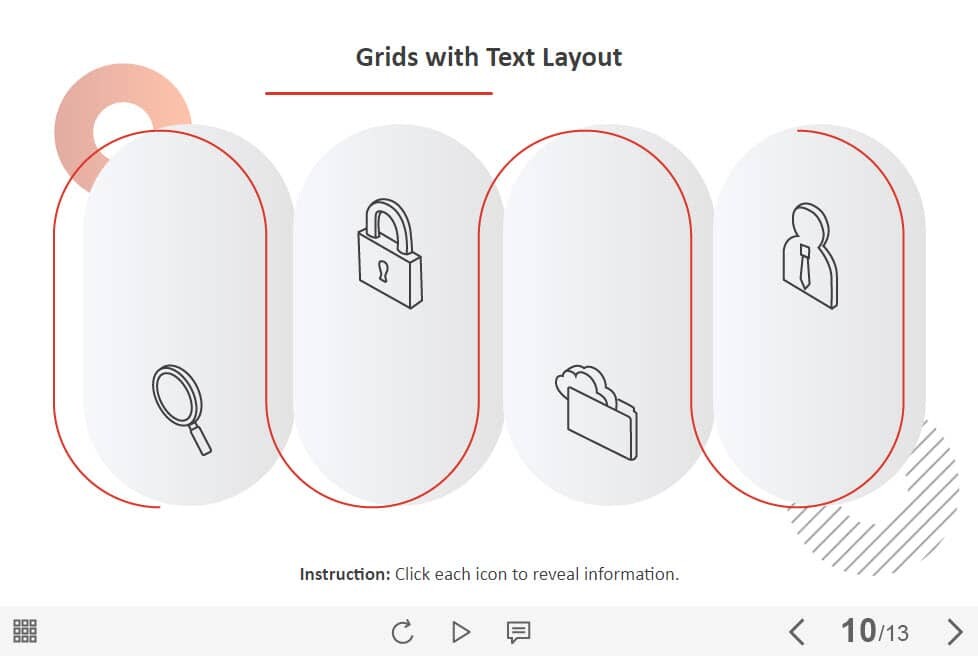 Grids with Text Layout

Instruction: Click each icon to reveal information.

10/13