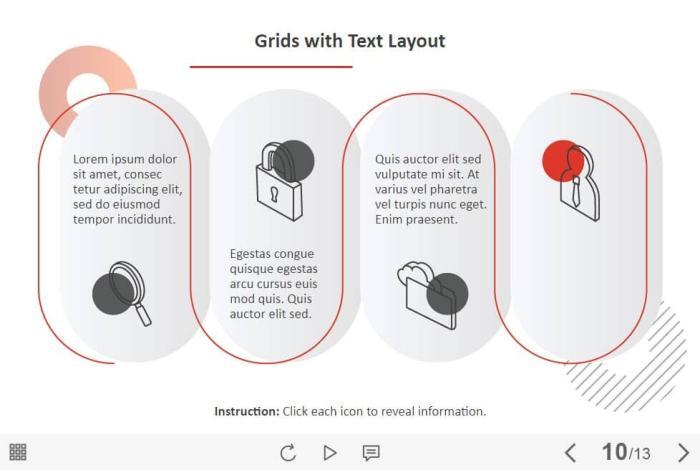 Grids with Text Layout

Lorem ipsum dolor sit amet, consec tetur adipiscing elit, sed do eiusmod tempor incididunt.

Egestas congue quisque egestas arcu cursus euis mod quis. Quis auctor elit sed.

Quis auctor elit sed vulputate mi sit. At varius vel pharetra vel turpis nunc eget. Enim praesent.

Instruction: Click each icon to reveal information.

10/13